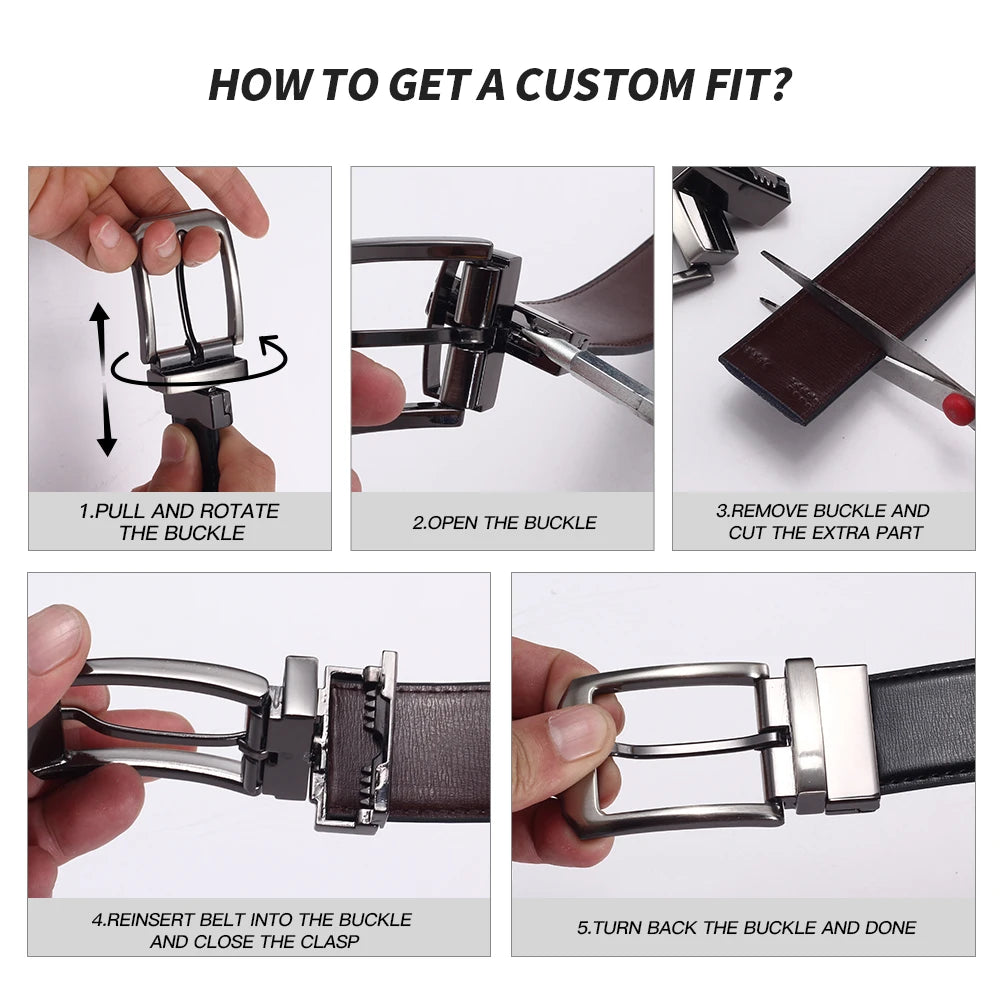 HOW TO GET A CUSTOM FIT?

1.PULL AND ROTATE THE BUCKLE

2.OPEN THE BUCKLE

3.REMOVE BUCKLE AND CUT THE EXTRA PART

4.REINSERT BELT INTO THE BUCKLE AND CLOSE THE CLASP

5.TURN BACK THE BUCKLE AND DONE